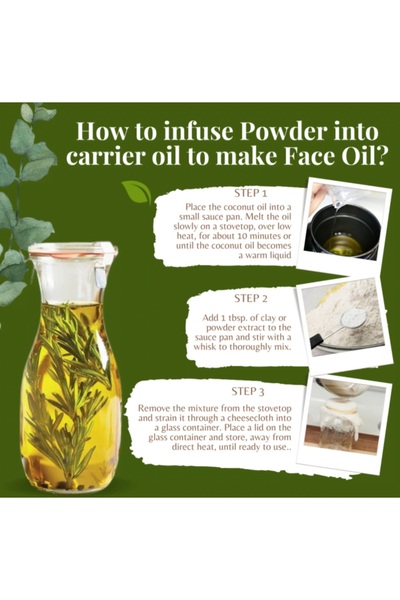 How to infuse Powder into carrier oil to make Face Oil?

STEP 1

Place the coconut oil into a small sauce pan. Melt the oil slowly on a stovetop, over low heat, for about 10 minutes or until the coconut oil becomes a warm liquid

STEP 2

Add 1 tbsp. of clay or powder extract to the sauce pan and stir with a whisk to thoroughly mix.

STEP 3

Remove the mixture from the stovetop and strain it through a cheesecloth into a glass container. Place a lid on the glass container and store, away from direct heat, until ready to use..