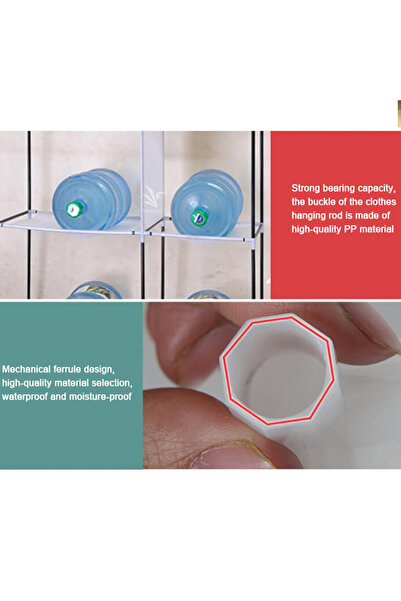 Strong bearing capacity, the buckle of the clothes hanging rod is made of high-quality PP material

Mechanical ferrule design, high-quality material selection, waterproof and moisture-proof