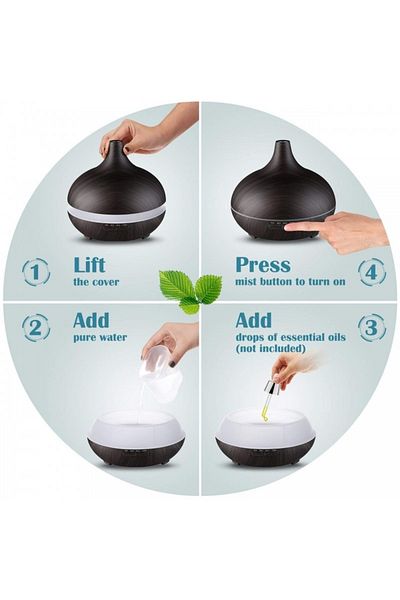 1 Lift
the cover

Press
mist button to turn on 4

2 Add
pure water

Add
drops of essential oils
(not included) 3