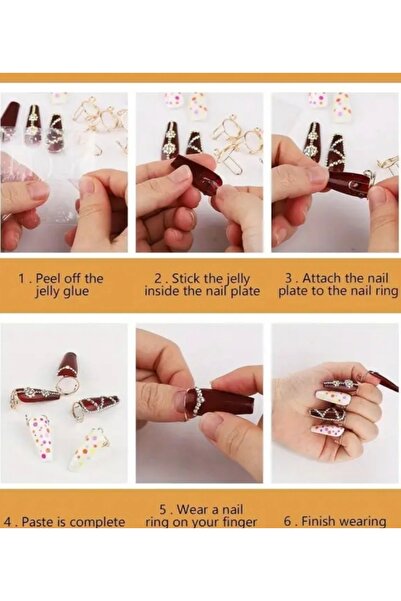 1 . Peel off the jelly glue

2 . Stick the jelly inside the nail plate

3 . Attach the nail plate to the nail ring

4 . Paste is complete

5 . Wear a nail ring on your finger

6 . Finish wearing