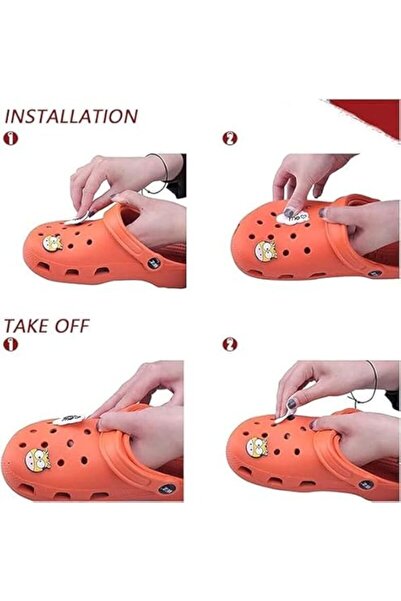 INSTALLATION

1

2

TAKE OFF

1

2