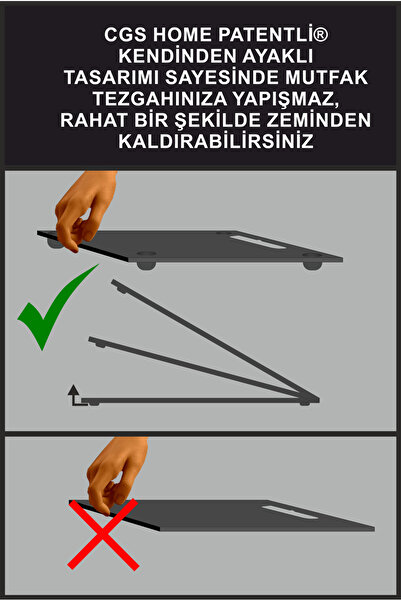 CGS HOME PATENTLİ®
KENDİNDEN AYAKLI
TASARIMI SAYESİNDE MUTFAK
TEZGAHINIZA YAPIŞMAZ,
RAHAT BİR ŞEKİLDE ZEMİNDEN
KALDIRABİLİRSİNİZ