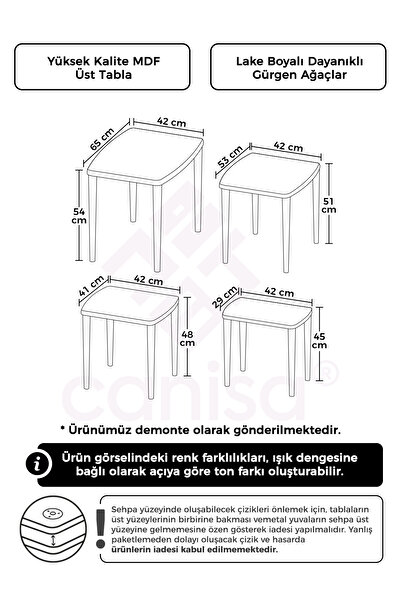 Yüksek Kalite MDF Üst Tabla

Lake Boyalı Dayanıklı Gürgen Ağaçlar

65 cm
42 cm
54 cm

53 cm
42 cm
51 cm

41 cm
42 cm
48 cm

29 cm
42 cm
45 cm

canisa®

* Ürünümüz demonte olarak gönderilmektedir.

Ürün görselindeki renk farklılıkları, ışık dengesine bağlı olarak açıya göre ton farkı oluşturabilir.

Sehpa yüzeyinde oluşabilecek çizikleri önlemek için, tablaların üst yüzeylerinin birbirine bakması vemetal yuvaların sehpa üst yüzeyine gelmemesine özen gösterek iadesi yapılmalıdır. Yanlış paketlemeden dolayı oluşacak çizik ve hasarda ürünlerin iadesi kabul edilmemektedir.