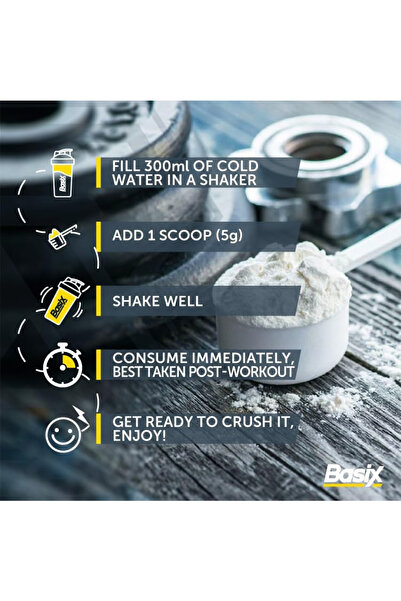 Basix

FILL 300ml OF COLD WATER IN A SHAKER

ADD 1 SCOOP (5g)

Basix

SHAKE WELL

CONSUME IMMEDIATELY, BEST TAKEN POST-WORKOUT

GET READY TO CRUSH IT, ENJOY!

Basix