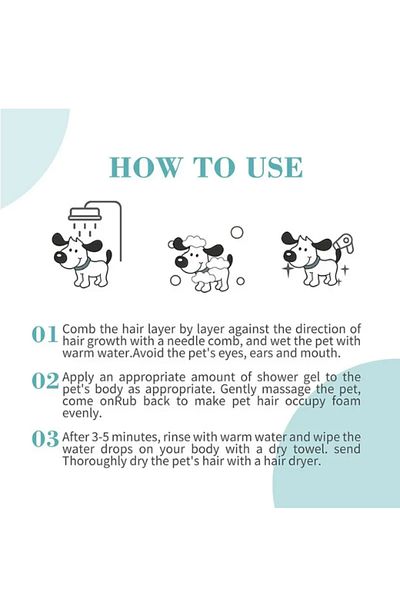 HOW TO USE

01 Comb the hair layer by layer against the direction of hair growth with a needle comb, and wet the pet with warm water.Avoid the pet's eyes, ears and mouth.

02 Apply an appropriate amount of shower gel to the pet's body as appropriate. Gently massage the pet, come onRub back to make pet hair occupy foam evenly.

03 After 3-5 minutes, rinse with warm water and wipe the water drops on your body with a dry towel. send Thoroughly dry the pet's hair with a hair dryer.