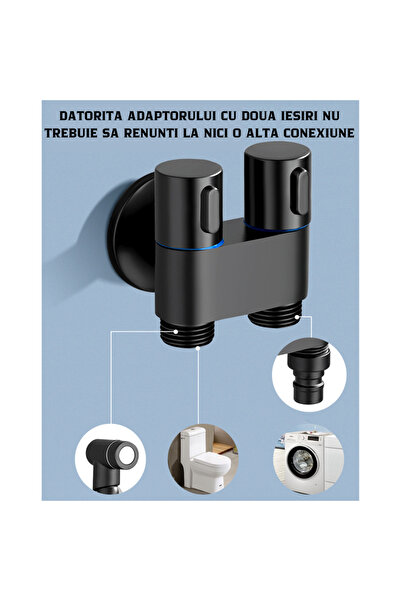 DATORITA ADAPTORULUI CU DOUA IESIRI NU TREBUIE SA RENUNTI LA NICI O ALTA CONEXIUNE