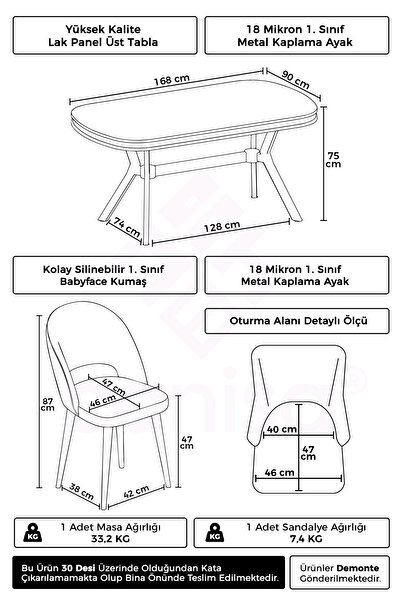 Yüksek Kalite
Lak Panel Üst Tabla

18 Mikron 1. Sınıf
Metal Kaplama Ayak

168 cm

90 cm

75 cm

74 cm

128 cm

Kolay Silinebilir 1. Sınıf
Babyface Kumaş

18 Mikron 1. Sınıf
Metal Kaplama Ayak

Oturma Alanı Detaylı Ölçü

87 cm

47 cm

46 cm

47 cm

38 cm

42 cm

40 cm

47 cm

46 cm

KG 1 Adet Masa Ağırlığı
33,2 KG

KG 1 Adet Sandalye Ağırlığı
7,4 KG

Bu Ürün 30 Desi Üzerinde Olduğundan Kata Çıkarılamamakta Olup Bina Önünde Teslim Edilmektedir.

Ürünler Demonte Gönderilmektedir.