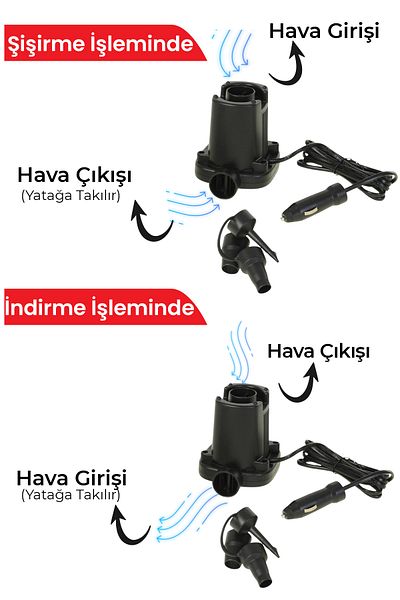 Şişirme İşleminde

Hava Girişi

Hava Çıkışı
(Yatağa Takılır)

İndirme İşleminde

Hava Çıkışı

Hava Girişi
(Yatağa Takılır)