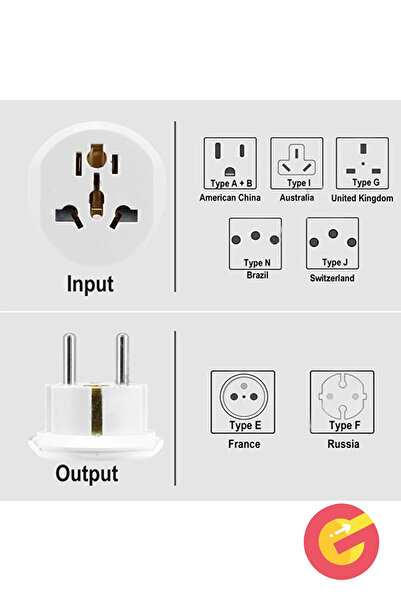 Input

Type A + B
American China

Type I
Australia

Type G
United Kingdom

Type N
Brazil

Type J
Switzerland

Output

Type E
France

Type F
Russia