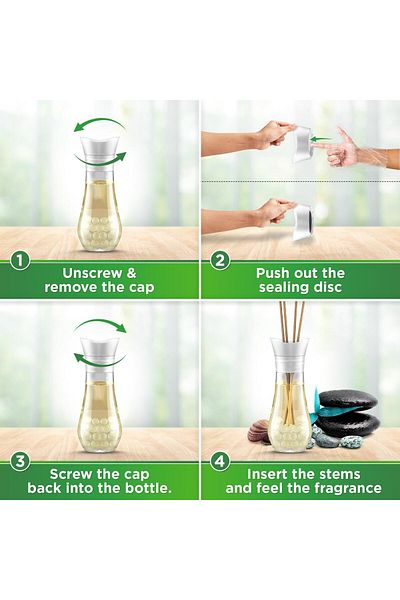 1 Unscrew & remove the cap

2 Push out the sealing disc

3 Screw the cap back into the bottle.

4 Insert the stems and feel the fragrance