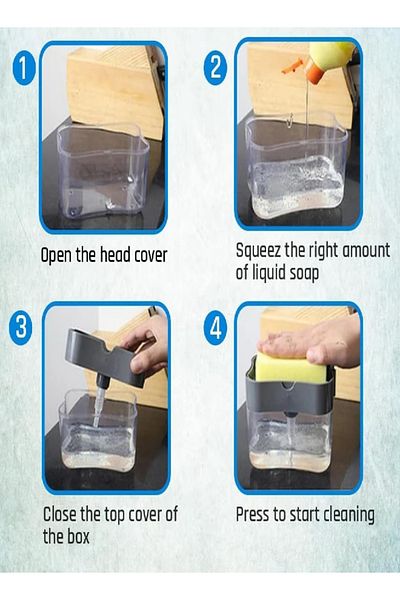 1

Open the head cover

2

Squeez the right amount of liquid soap

3

Close the top cover of the box

4

Press to start cleaning