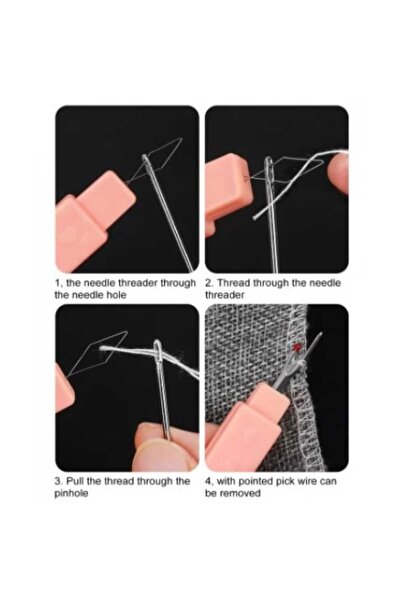 1, the needle threader through the needle hole

2. Thread through the needle threader

3. Pull the thread through the pinhole

4, with pointed pick wire can be removed