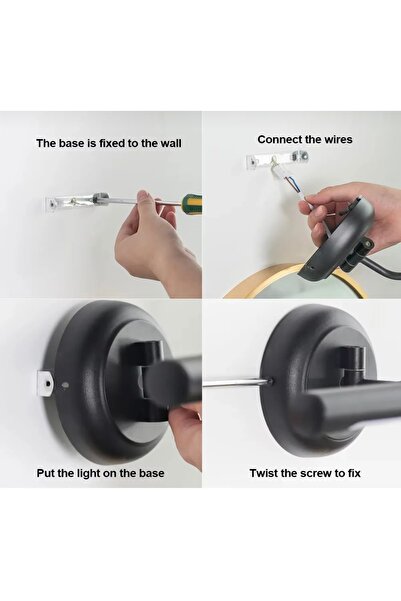 The base is fixed to the wall

Connect the wires

Put the light on the base

Twist the screw to fix