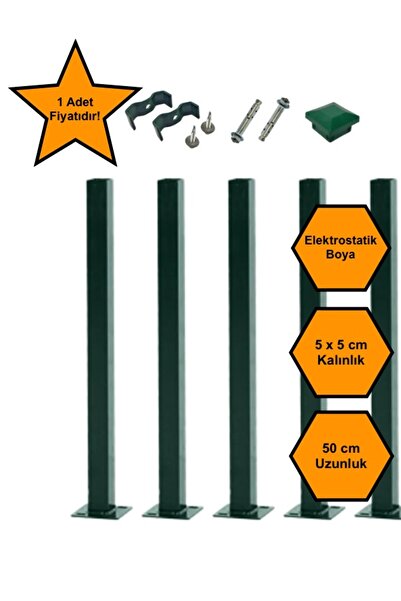 1 Adet Fiyatıdır!

Elektrostatik Boya

5 x 5 cm Kalınlık

50 cm Uzunluk