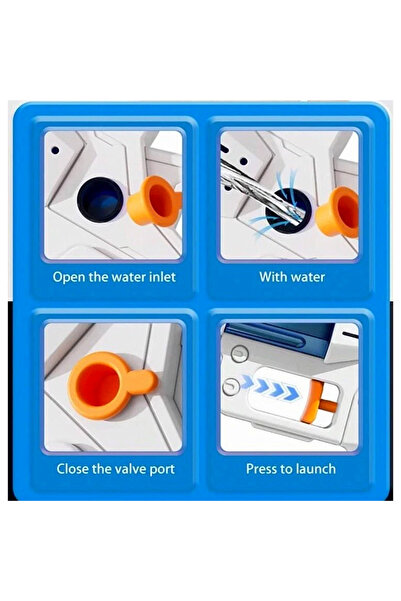 Open the water inlet

With water

Close the valve port

Press to launch