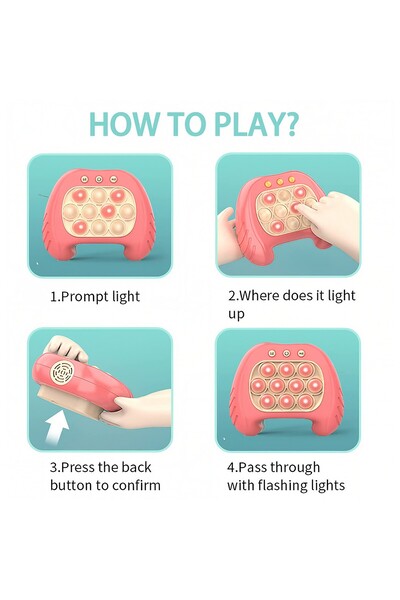 HOW TO PLAY?

1.Prompt light

2.Where does it light up

3.Press the back button to confirm

4.Pass through with flashing lights