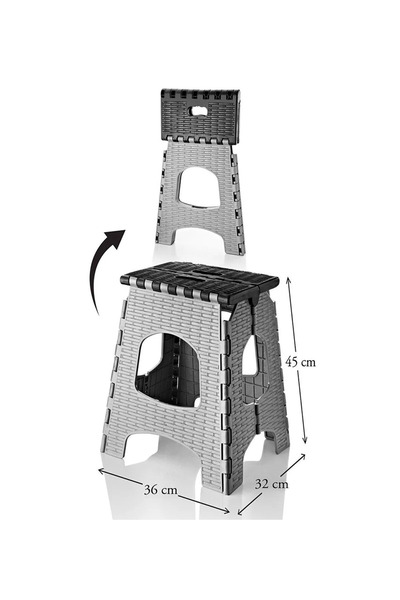 45 cm

36 cm

32 cm