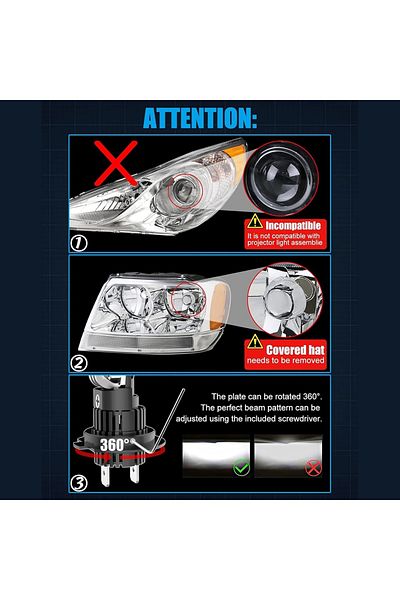 ATTENTION:

Incompatible
It is not compatible with projector light assemblie

①

Covered hat
needs to be removed

②

The plate can be rotated 360°. The perfect beam pattern can be adjusted using the included screwdriver.

360°

③