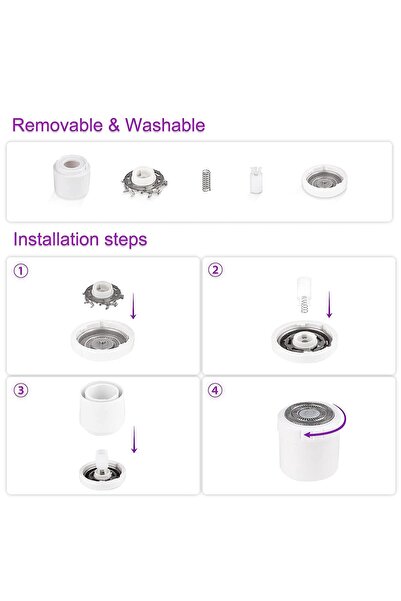 Removable & Washable

Installation steps

①

②

③

④