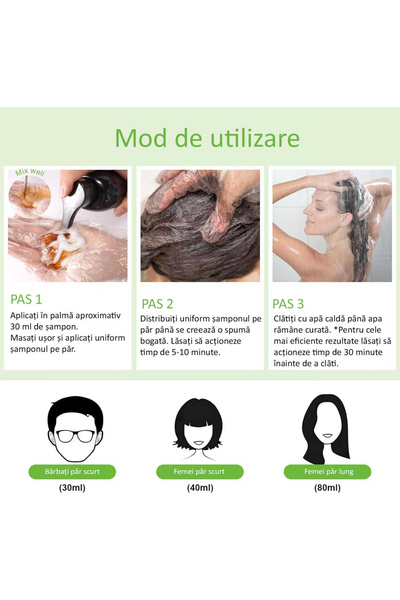 Mod de utilizare

Mix well

PAS 1

Aplicați în palmă aproximativ 30 ml de șampon.
Masați ușor și aplicați uniform șamponul pe păr.

PAS 2

Distribuiți uniform șamponul pe păr până se creează o spumă bogată. Lăsați să acționeze timp de 5-10 minute.

PAS 3

Clătiți cu apă caldă până apa rămâne curată. *Pentru cele mai eficiente rezultate lăsați să acționeze timp de 30 minute înainte de a clăti.

Bărbați păr scurt
(30ml)

Femei păr scurt
(40ml)

Femei păr lung
(80ml)