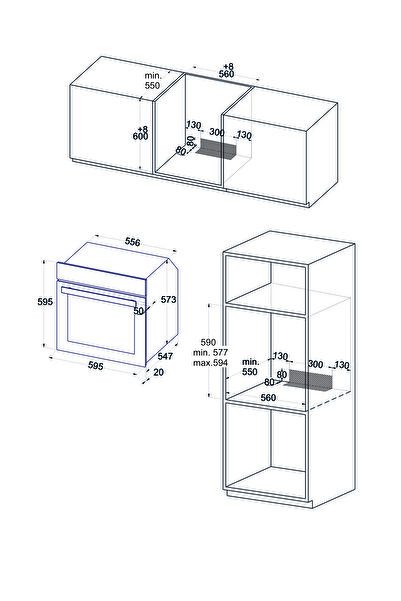 min.
550

+8
560

+8
600

130
300
130
80
80

556
595
50
573
547
595
20

590
min. 577
max.594

min.
550
130
300
130
80
80
560