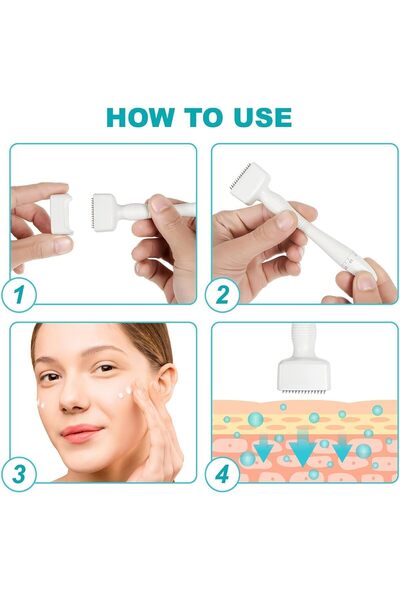 HOW TO USE

1

2

3

4