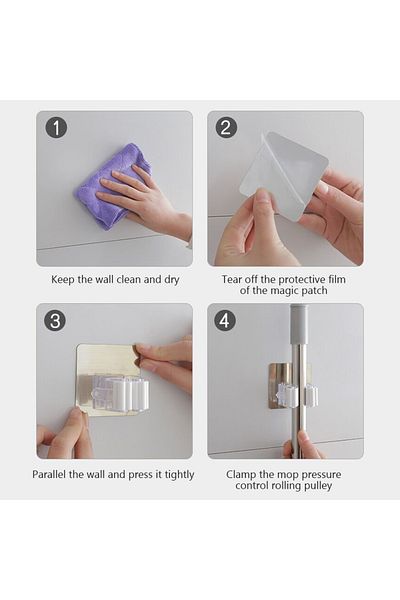 1

Keep the wall clean and dry

2

Tear off the protective film of the magic patch

3

Parallel the wall and press it tightly

4

Clamp the mop pressure control rolling pulley