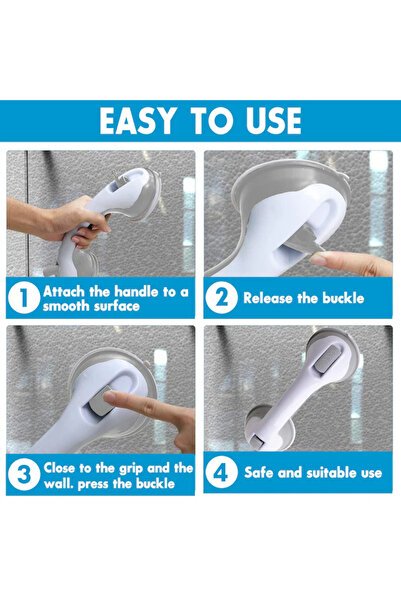 EASY TO USE

1 Attach the handle to a smooth surface

2 Release the buckle

3 Close to the grip and the wall. press the buckle

4 Safe and suitable use