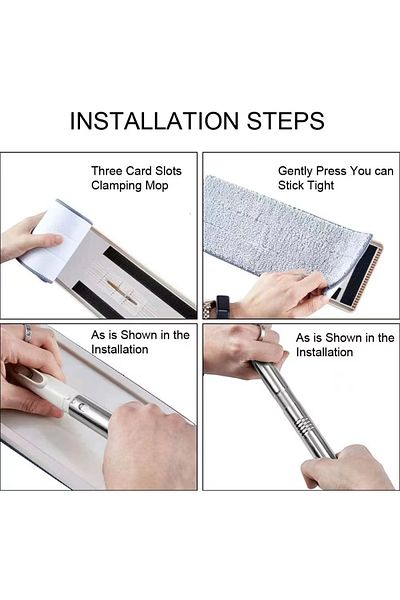 INSTALLATION STEPS

Three Card Slots Clamping Mop

Gently Press You can Stick Tight

As is Shown in the Installation

As is Shown in the Installation