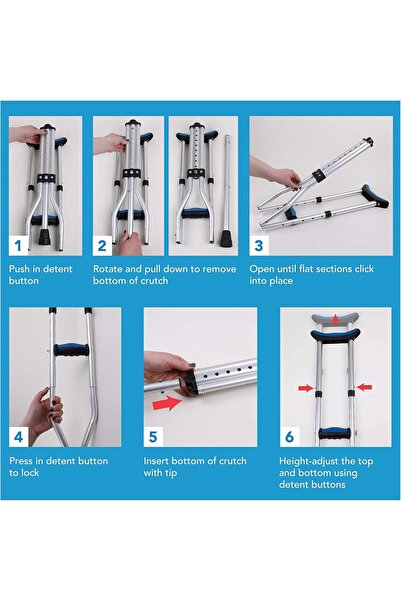 1

Push in detent button

2

Rotate and pull down to remove bottom of crutch

3

Open until flat sections click into place

4

Press in detent button to lock

5

Insert bottom of crutch with tip

6

Height-adjust the top and bottom using detent buttons