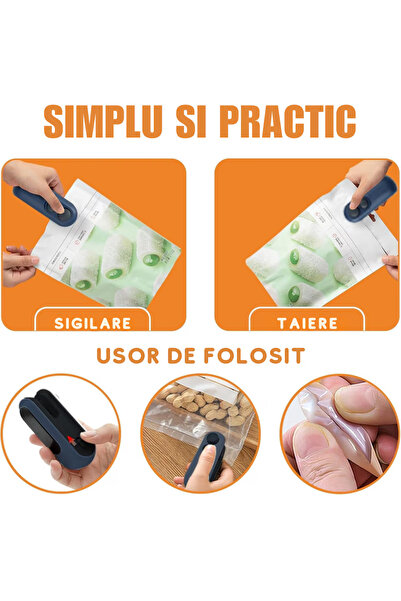 SIMPLU SI PRACTIC

SIGILARE

TAIERE

USOR DE FOLOSIT