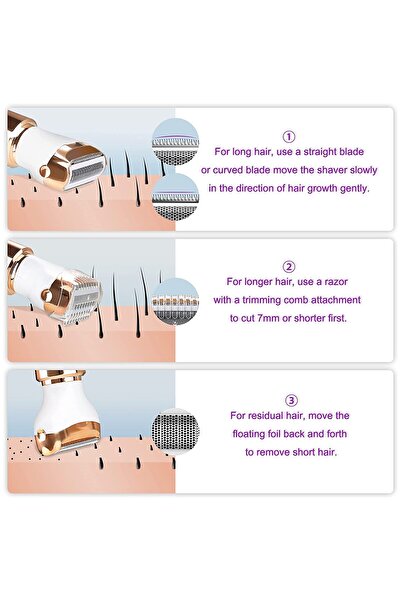 ①
For long hair, use a straight blade or curved blade move the shaver slowly in the direction of hair growth gently.

②
For longer hair, use a razor with a trimming comb attachment to cut 7mm or shorter first.

③
For residual hair, move the floating foil back and forth to remove short hair.