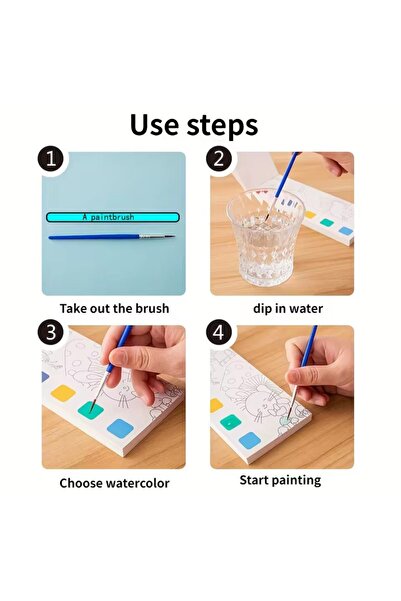 Use steps

1

A paintbrush

Take out the brush

2

dip in water

3

Choose watercolor

4

Start painting