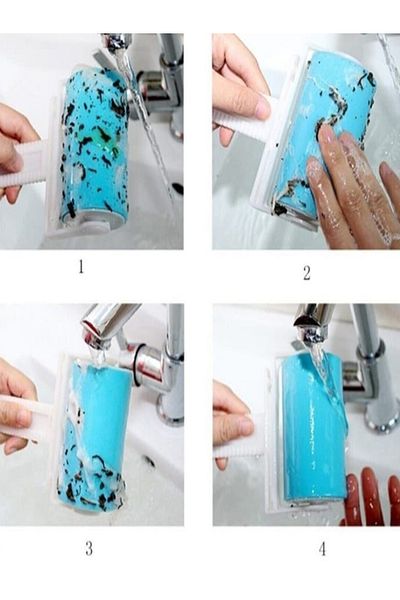 1

2

3

4