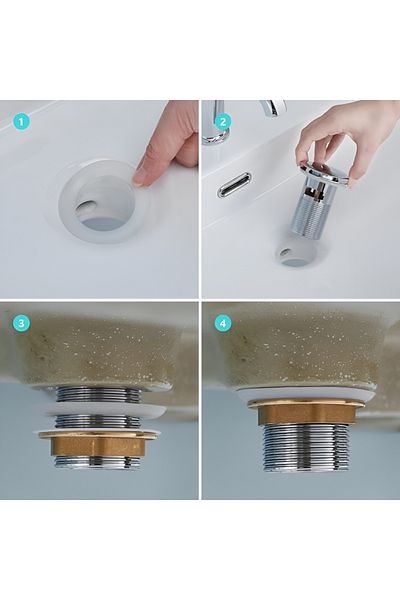 1
2
3
4