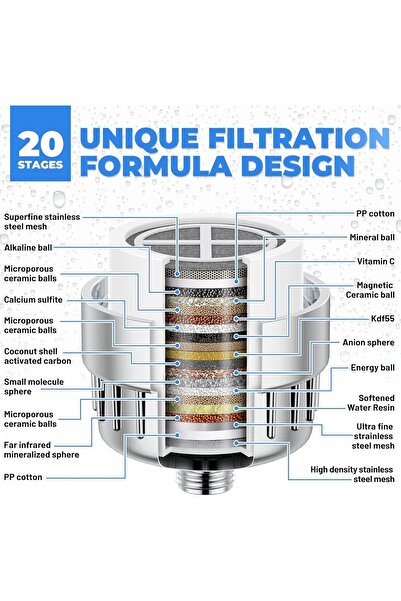 20
STAGES

UNIQUE FILTRATION FORMULA DESIGN

Superfine stainless steel mesh

Alkaline ball

Microporous ceramic balls

Calcium sulfite

Microporous ceramic balls

Coconut shell activated carbon

Small molecule sphere

Microporous ceramic balls

Far infrared mineralized sphere

PP cotton

PP cotton

Mineral ball

Vitamin C

Magnetic Ceramic ball

Kdf55

Anion sphere

Energy ball

Softened Water Resin

Ultra fine strainless steel mesh

High density stainless steel mesh