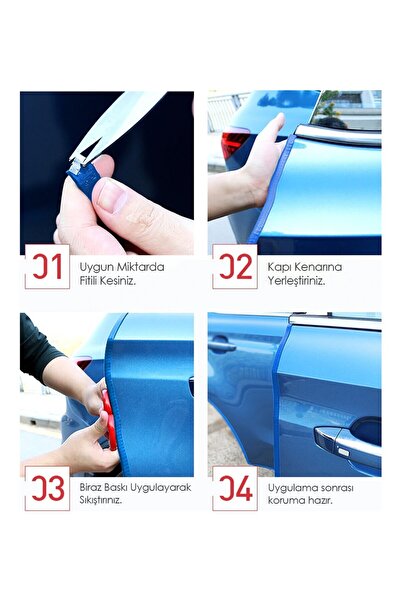 01
Uygun Miktarda Fitili Kesiniz.

02
Kapı Kenarına Yerleştiriniz.

03
Biraz Baskı Uygulayarak Sıkıştırınız.

04
Uygulama sonrası koruma hazır.