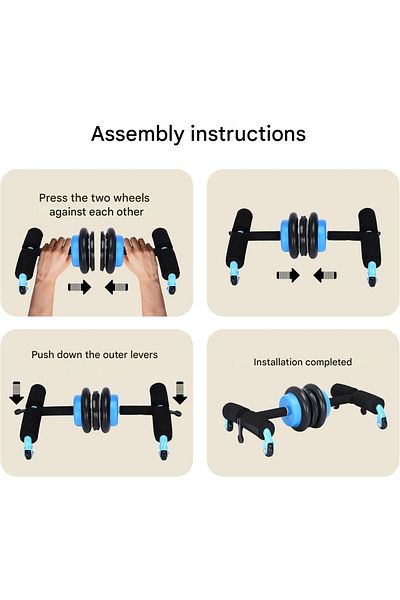 Assembly instructions

Press the two wheels against each other

Push down the outer levers

Installation completed