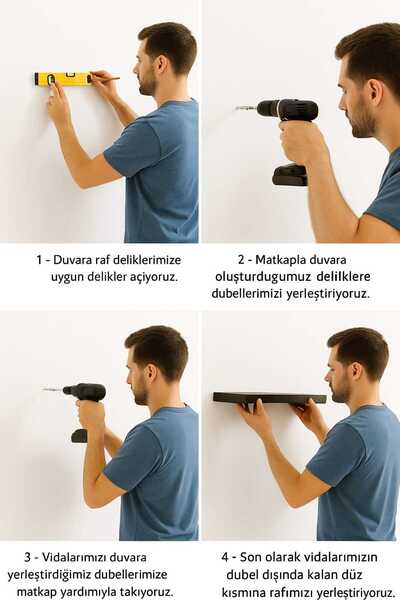 1 - Duvara raf deliklerimize uygun delikler açiyoruz.

2 - Matkapla duvara oluşturdugumuz delilklere dubellerimizi yerleştiriyoruz.

3 - Vidalarımızı duvara yerleştirdiğimiz dubellerimize matkap yardımıyla takıyoruz.

4 - Son olarak vidalarımızın dubel dışında kalan düz kısmına rafımızı yerleştiriyoruz.