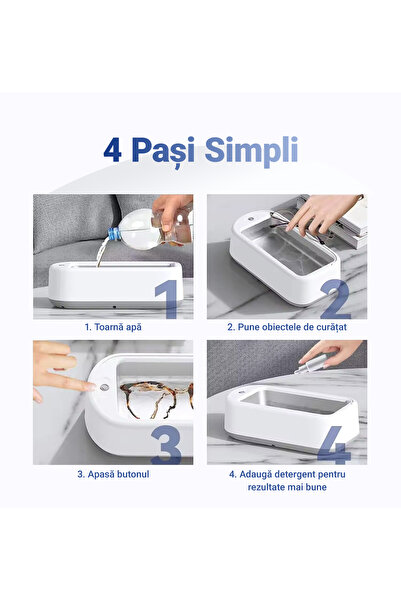 4 Pași Simpli

1

1. Toarnă apă

2

2. Pune obiectele de curățat

3

3. Apasă butonul

4

4. Adaugă detergent pentru rezultate mai bune