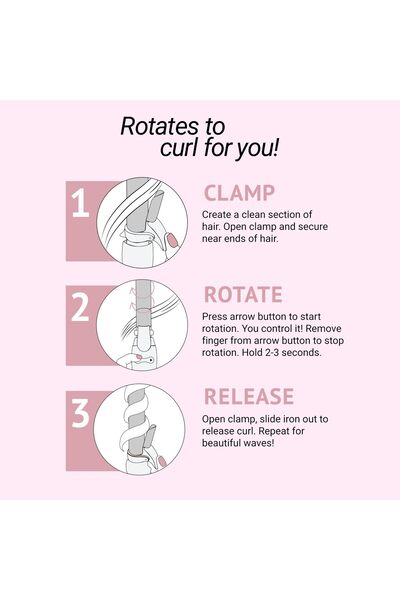 Rotates to curl for you!

1

CLAMP

Create a clean section of hair. Open clamp and secure near ends of hair.

2

ROTATE

Press arrow button to start rotation. You control it! Remove finger from arrow button to stop rotation. Hold 2-3 seconds.

3

RELEASE

Open clamp, slide iron out to release curl. Repeat for beautiful waves!