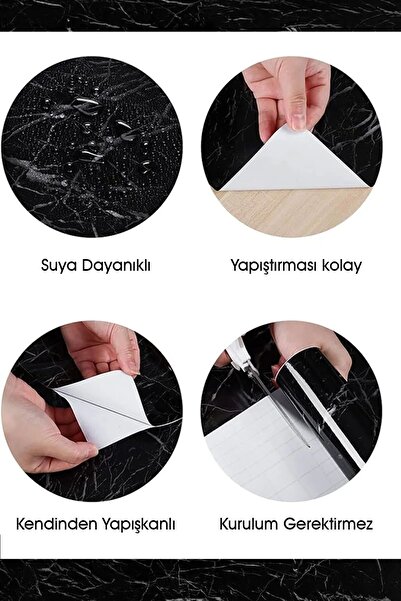 Suya Dayanıklı

Yapıştırması kolay

Kendinden Yapışkanlı

Kurulum Gerektirmez