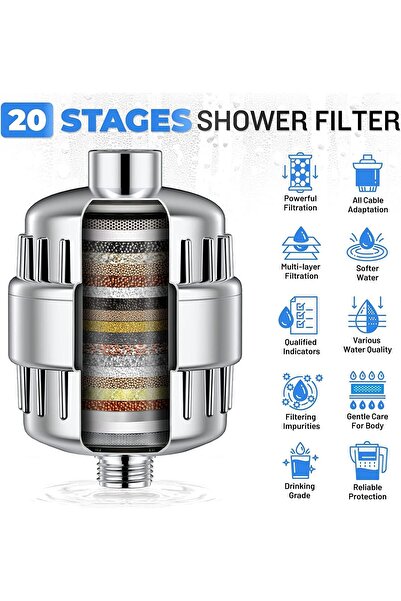 20 STAGES SHOWER FILTER

Powerful Filtration

All Cable Adaptation

Multi-layer Filtration

Softer Water

Qualified Indicators

Various Water Quality

Filtering Impurities

Gentle Care For Body

Drinking Grade

Reliable Protection