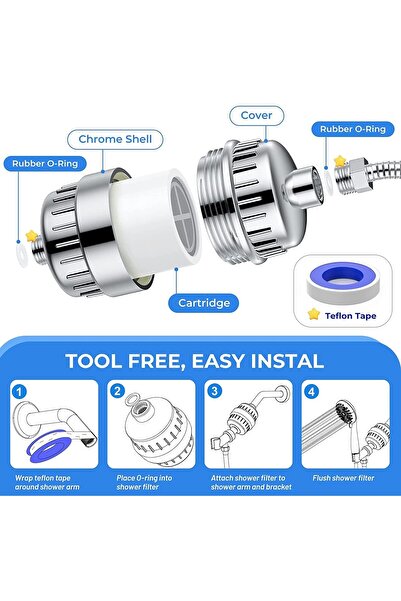 Cover

Chrome Shell

Rubber O-Ring

Rubber O-Ring

Cartridge

Teflon Tape

TOOL FREE, EASY INSTAL

1
Wrap teflon tape around shower arm

2
Place O-ring into shower filter

3
Attach shower filter to shower arm and bracket

4
Flush shower filter