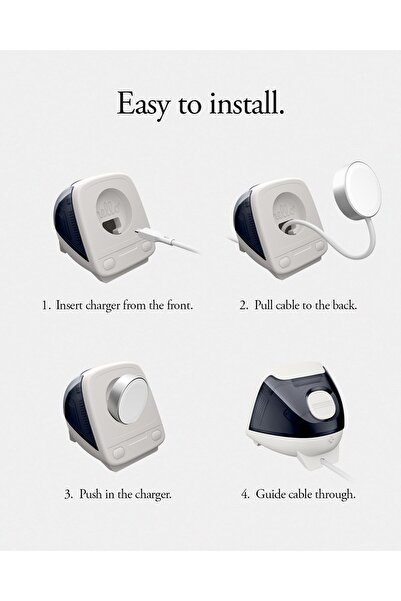 Easy to install.

1. Insert charger from the front.

2. Pull cable to the back.

3. Push in the charger.

4. Guide cable through.