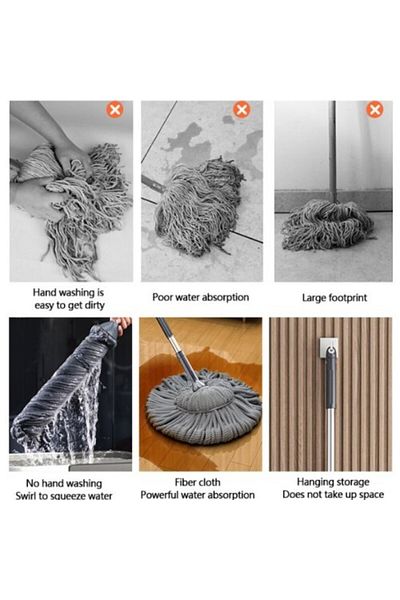 Hand washing is easy to get dirty

Poor water absorption

Large footprint

No hand washing
Swirl to squeeze water

Fiber cloth
Powerful water absorption

Hanging storage
Does not take up space