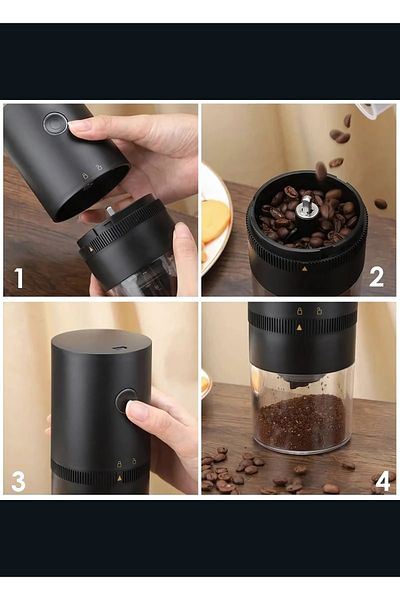 1

2

3

4