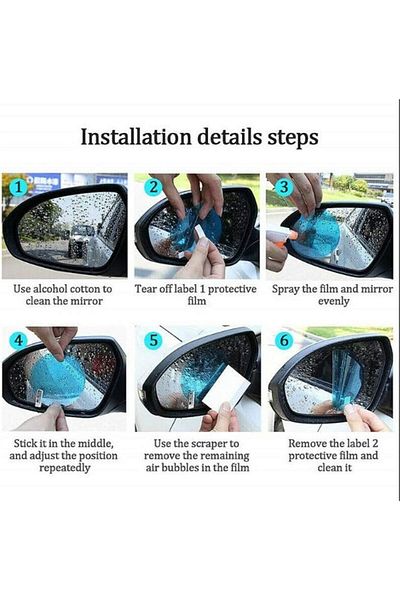 Installation details steps

1

Use alcohol cotton to clean the mirror

2

Tear off label 1 protective film

3

Spray the film and mirror evenly

4

Stick it in the middle, and adjust the position repeatedly

5

Use the scraper to remove the remaining air bubbles in the film

6

Remove the label 2 protective film and clean it