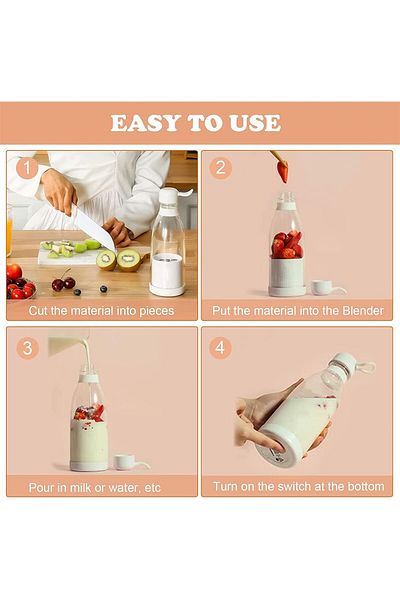 EASY TO USE

1

Cut the material into pieces

2

Put the material into the Blender

3

Pour in milk or water, etc

4

Turn on the switch at the bottom