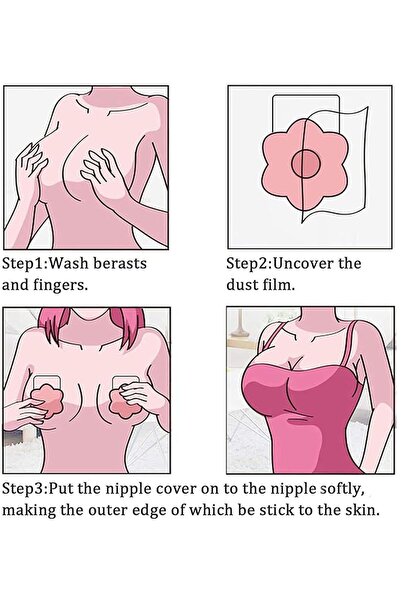 Step1:Wash berasts and fingers.

Step2:Uncover the dust film.

Step3:Put the nipple cover on to the nipple softly, making the outer edge of which be stick to the skin.